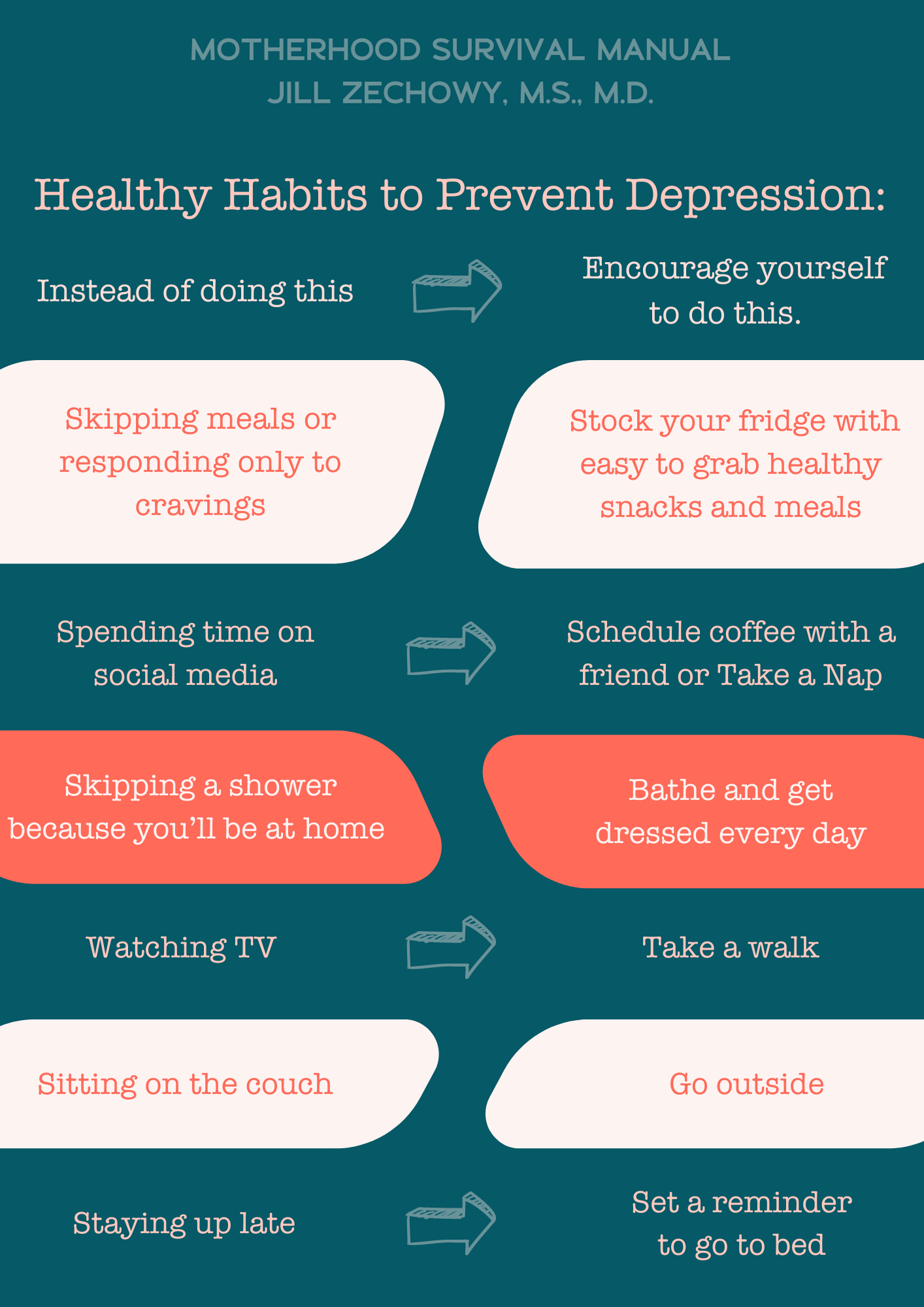 MOTHERHOOD SURVIVAL MANUAL
JILL ZECHOWY, M.S., M.D.

Healthy Habits to Prevent Depression:

Instead of doing this

Encourage yourself to do this.

Skipping meals or responding only to cravings

Stock your fridge with easy to grab healthy snacks and meals

Spending time on social media

Schedule coffee with a friend or Take a Nap

Skipping a shower because you'll be at home

Bathe and get dressed every day

Watching TV

Take a walk

Sitting on the couch

Go outside

Staying up late

Set a reminder to go to bed